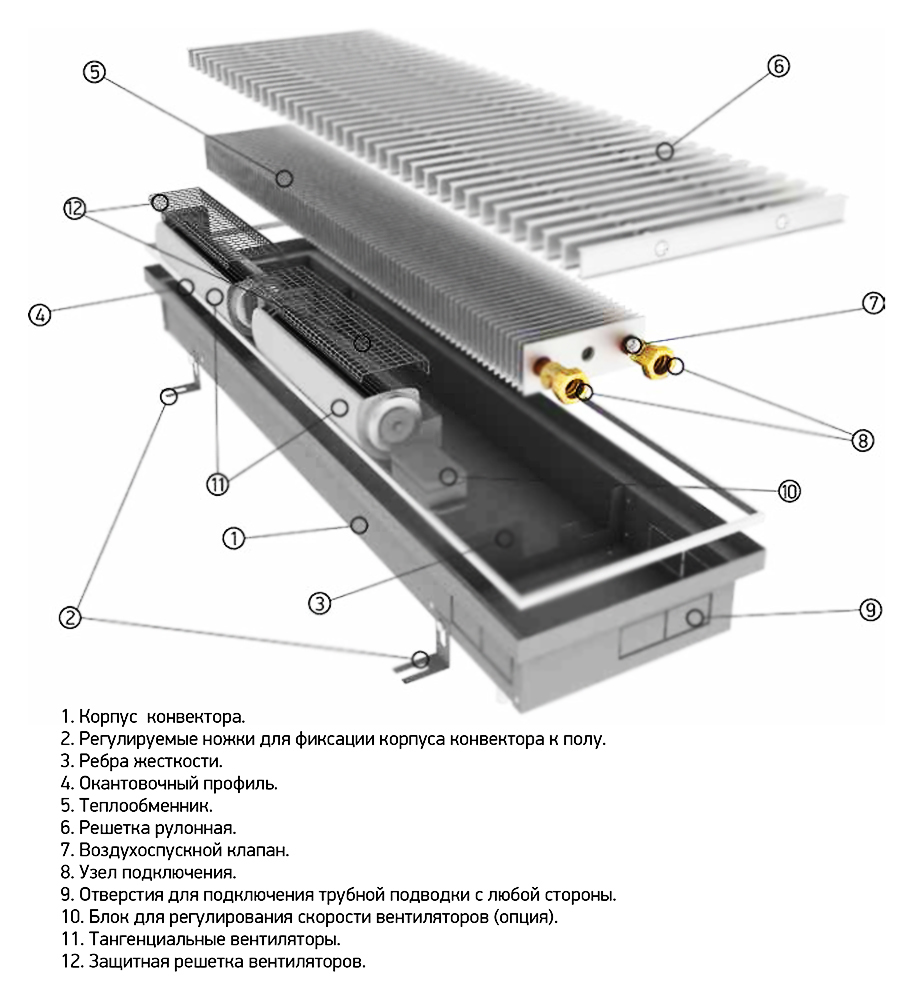 ⑤
⑥
⑫
④
⑦
⑧
⑪
⑩
①
③
②
⑨

1. Корпус конвектора.
2. Регулируемые ножки для фиксации корпуса конвектора к полу.
3. Ребра жесткости.
4. Окантовочный профиль.
5. Теплообменник.
6. Решетка рулонная.
7. Воздухоспускной клапан.
8. Узел подключения.
9. Отверстия для подключения трубной подводки с любой стороны.
10. Блок для регулирования скорости вентиляторов (опция).
11. Тангенциальные вентиляторы.
12. Защитная решетка вентиляторов.